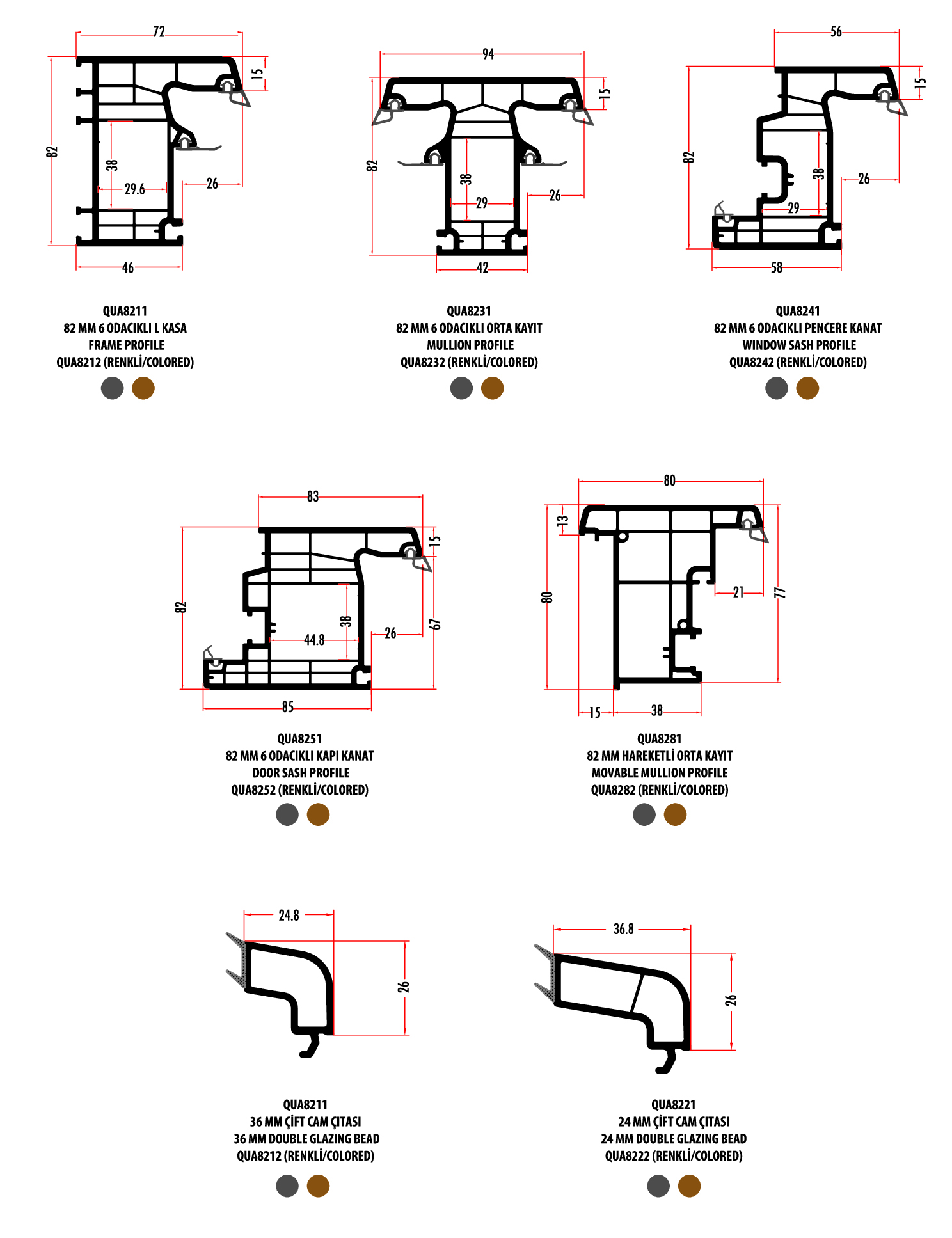 72
15
82
38
29.6
26
46

QUA8211
82 MM 6 ODACIKLI L KASA
FRAME PROFILE
QUA8212 (RENKLİ/COLORED)

94
15
82
38
29
26
42

QUA8231
82 MM 6 ODACIKLI ORTA KAYIT
MULLION PROFILE
QUA8232 (RENKLİ/COLORED)

56
15
82
38
26
29
58

QUA8241
82 MM 6 ODACIKLI PENCERE KANAT
WINDOW SASH PROFILE
QUA8242 (RENKLİ/COLORED)

83
15
82
38
44.8
26
67
85

QUA8251
82 MM 6 ODACIKLI KAPI KANAT
DOOR SASH PROFILE
QUA8252 (RENKLİ/COLORED)

80
13
80
21
77
15
38

QUA8281
82 MM HAREKETLİ ORTA KAYIT
MOVABLE MULLION PROFILE
QUA8282 (RENKLİ/COLORED)

24.8
26

QUA8211
36 MM ÇİFT CAM ÇITASI
36 MM DOUBLE GLAZING BEAD
QUA8212 (RENKLİ/COLORED)

36.8
26

QUA8221
24 MM ÇİFT CAM ÇITASI
24 MM DOUBLE GLAZING BEAD
QUA8222 (RENKLİ/COLORED)